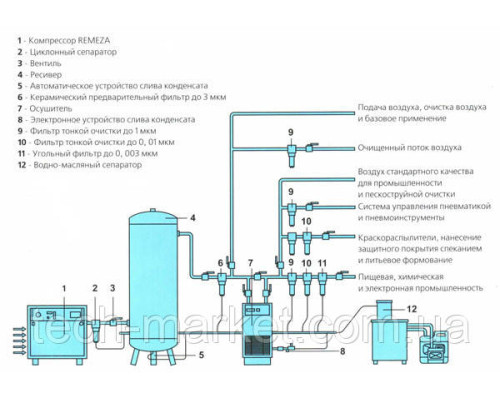 1 - Компрессор REMEZA
2 - Циклонный сепаратор
3 - Вентиль
4 - Ресивер
5 - Автоматическое устройство слива конденсата
6 - Керамический предварительный фильтр до 3 мкм
7 - Осушитель
8 - Электронное устройство слива конденсата
9 - Фильтр тонкой очистки до 1 мкм
10 - Фильтр тонкой очистки до 0, 01 мкм
11 - Угольный фильтр до 0, 003 мкм
12 - Водно-масляный сепаратор

Подача воздуха, очистка воздуха и базовое применение

9

Очищенный поток воздуха

Воздух стандартного качества для промышленности и пескоструйной очистки

9

Система управления пневматикой и пневмоинструменты

10

Краскораспылители, нанесение защитного покрытия спеканием и литьевое формование

4

6 7 9 10 11

Пищевая, химическая и электронная промышленность

1 2 3

12

5

8

tech-market.com.ua