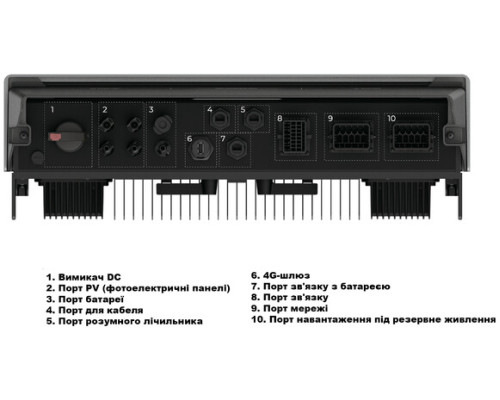 1

2

3

4

5

6

7

8

9

10

1. Вимикач DC
2. Порт PV (фотоелектричні панелі)
3. Порт батареї
4. Порт для кабеля
5. Порт розумного лічильника

6. 4G-шлюз
7. Порт зв'язку з батареєю
8. Порт зв'язку
9. Порт мережі
10. Порт навантаження під резервне живлення